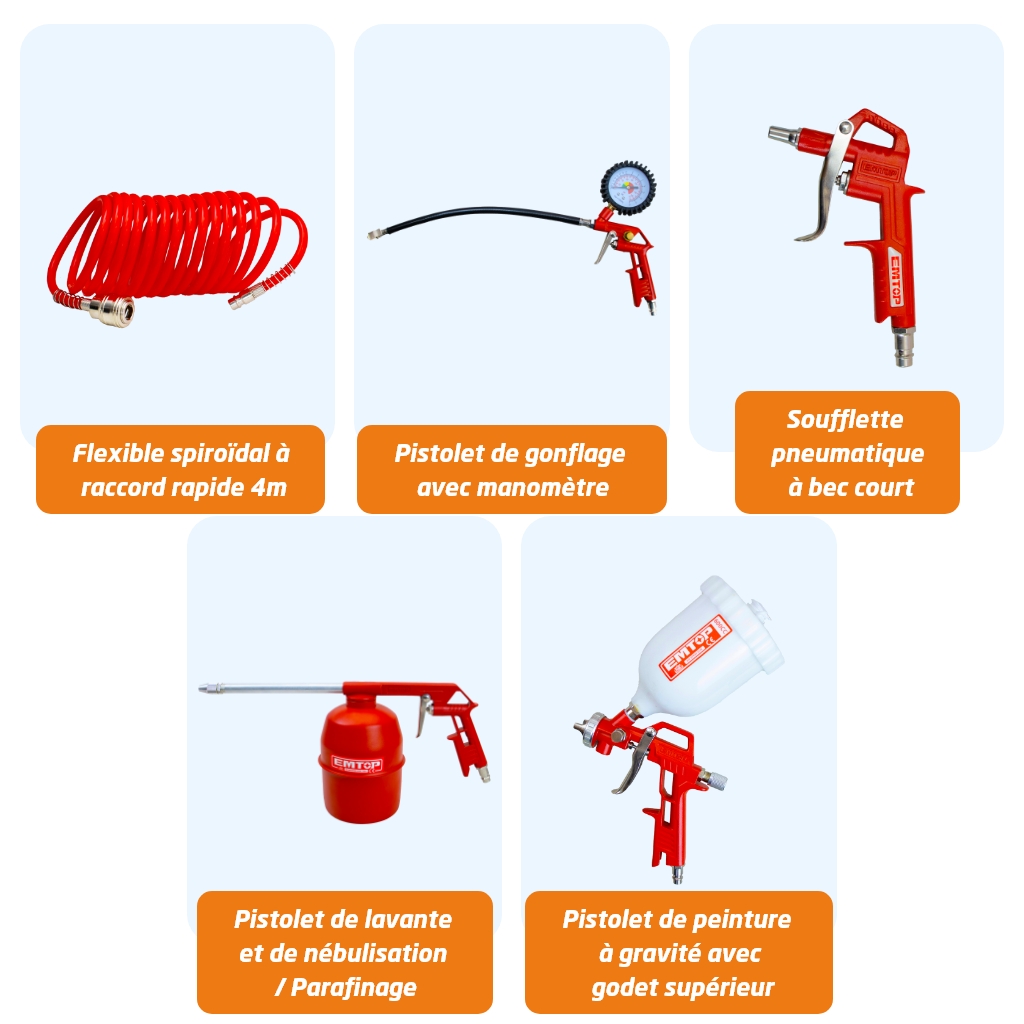 Flexible spiroïdal à raccord rapide 4m

Pistolet de gonflage avec manomètre

EMTOP

Soufflette pneumatique à bec court

EMTOP

Pistolet de lavante et de nébulisation / Parafinage

EMTOP

Pistolet de peinture à gravité avec godet supérieur