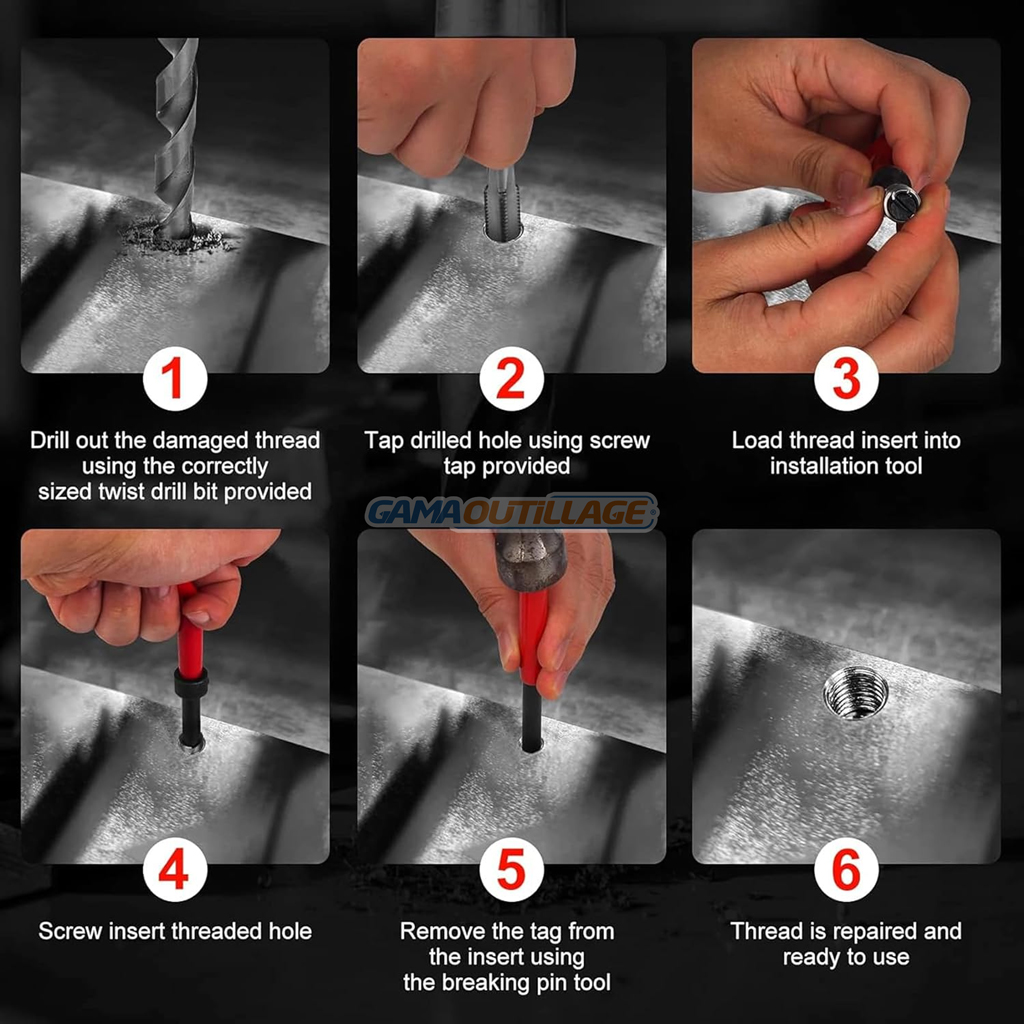 1

Drill out the damaged thread using the correctly sized twist drill bit provided

2

Tap drilled hole using screw tap provided

3

Load thread insert into installation tool

GAMAOUTILLAGE

4

Screw insert threaded hole

5

Remove the tag from the insert using the breaking pin tool

6

Thread is repaired and ready to use