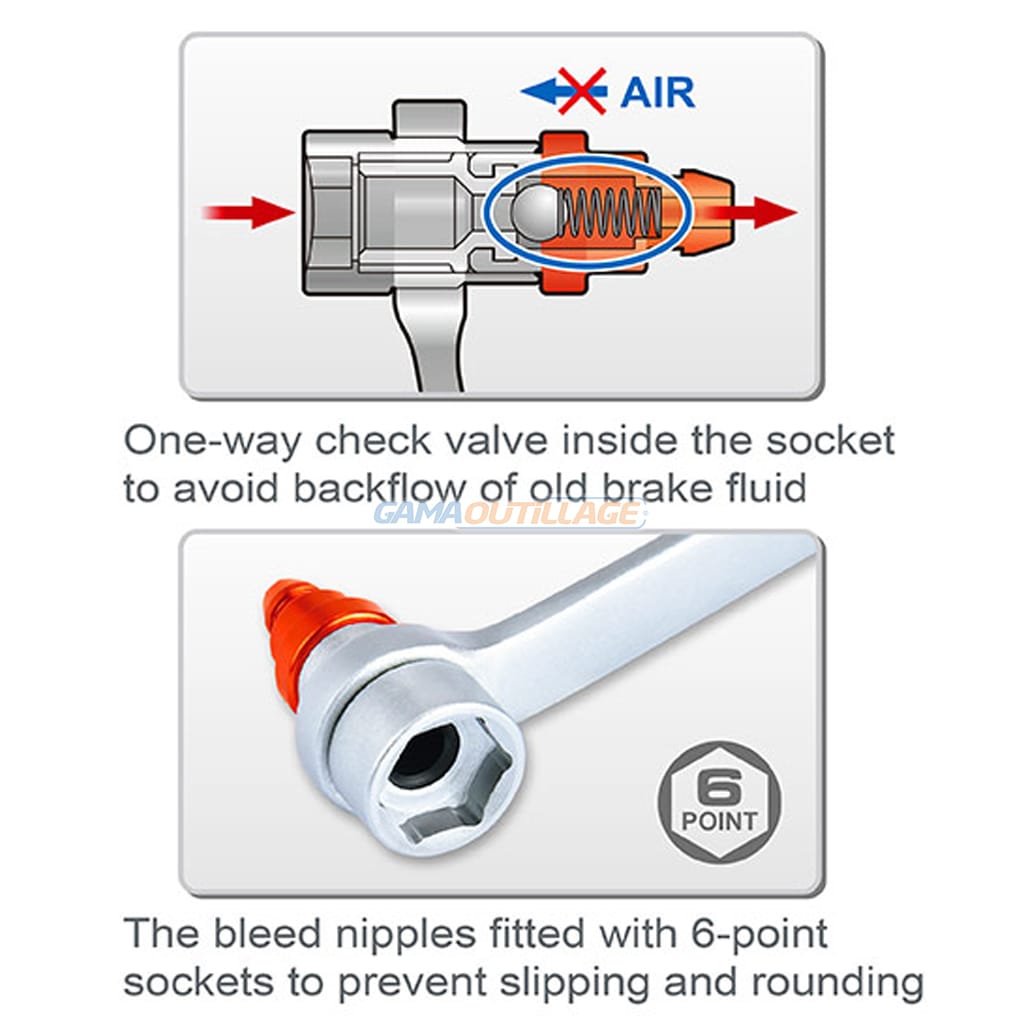 AIR

One-way check valve inside the socket to avoid backflow of old brake fluid

GAMAOUTILLAGE

6 POINT

The bleed nipples fitted with 6-point sockets to prevent slipping and rounding