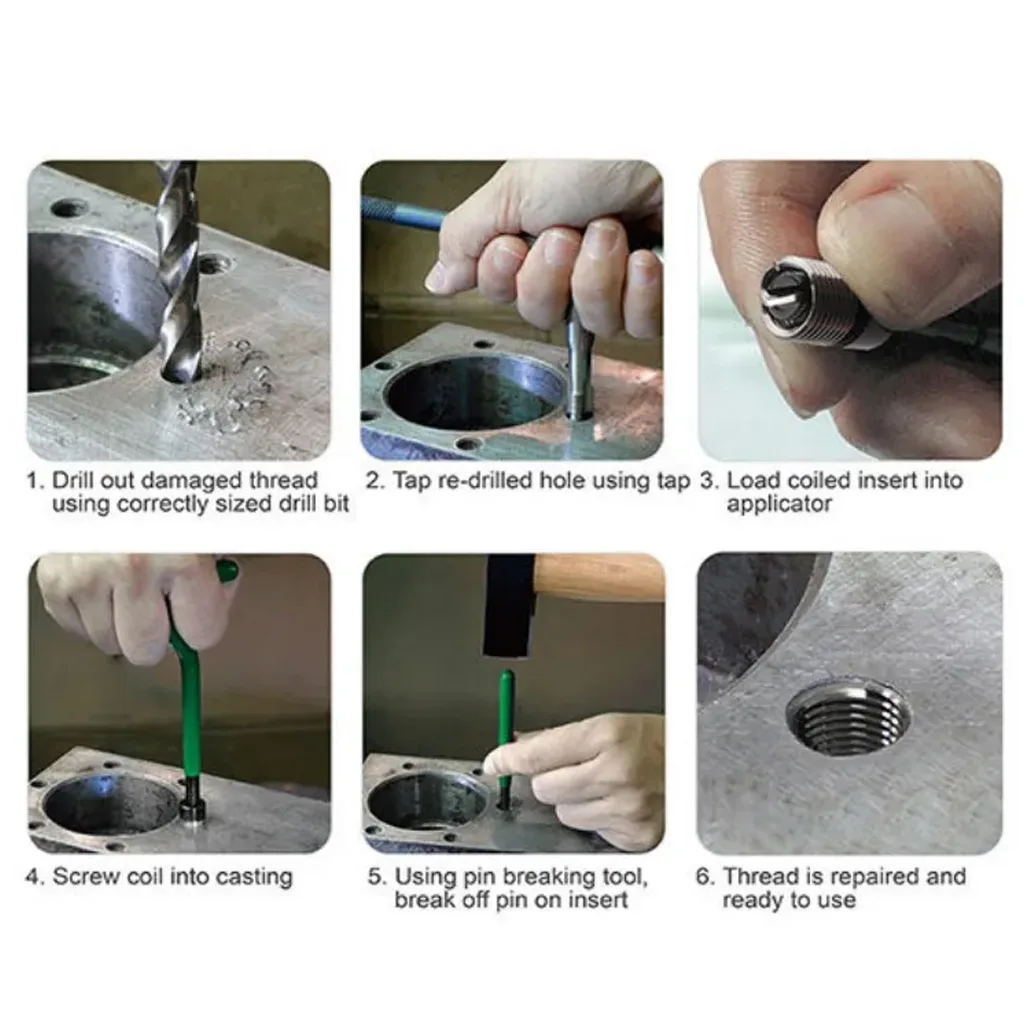 1. Drill out damaged thread using correctly sized drill bit

2. Tap re-drilled hole using tap

3. Load coiled insert into applicator

4. Screw coil into casting

5. Using pin breaking tool, break off pin on insert

6. Thread is repaired and ready to use